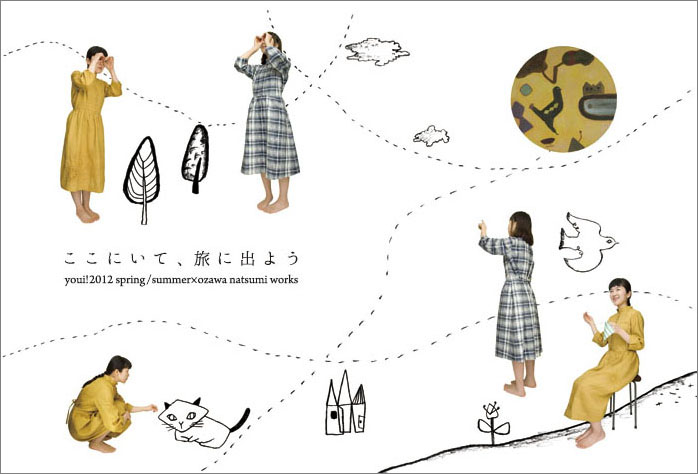 ここにいて、旅に出よう
youi!2012 spring/summer×ozawa natsumi works